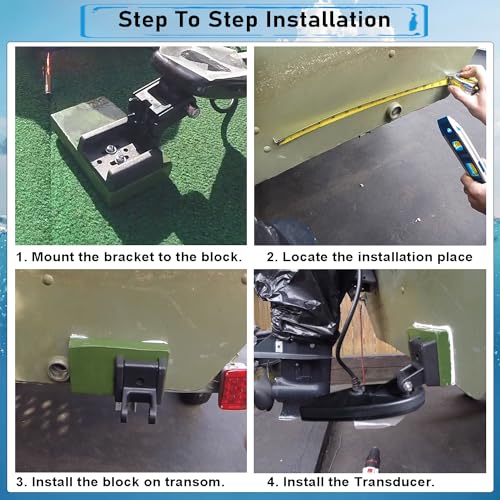 Step To Step Installation

1. Mount the bracket to the block.

2. Locate the installation place

3. Install the block on transom.

4. Install the Transducer.