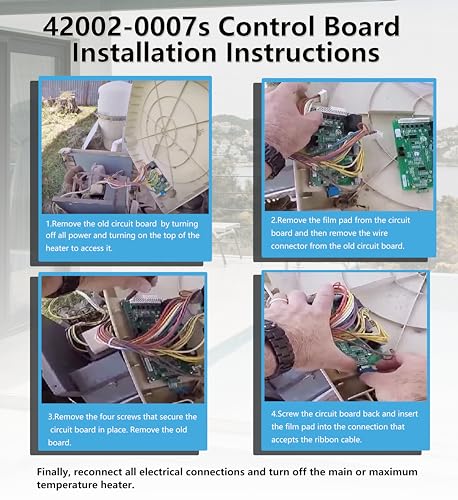 42002-0007s Control Board Installation Instructions

1.Remove the old circuit board by turning off all power and turning on the top of the heater to access it.

2.Remove the film pad from the circuit board and then remove the wire connector from the old circuit board.

3.Remove the four screws that secure the circuit board in place. Remove the old board.

4.Screw the circuit board back and insert the film pad into the connection that accepts the ribbon cable.

Finally, reconnect all electrical connections and turn off the main or maximum temperature heater.