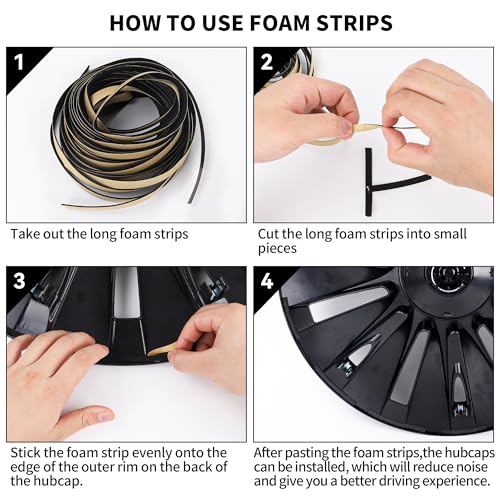 HOW TO USE FOAM STRIPS

1

Take out the long foam strips

2

Cut the long foam strips into small pieces

3

Stick the foam strip evenly onto the edge of the outer rim on the back of the hubcap.

4

After pasting the foam strips,the hubcaps can be installed, which will reduce noise and give you a better driving experience.