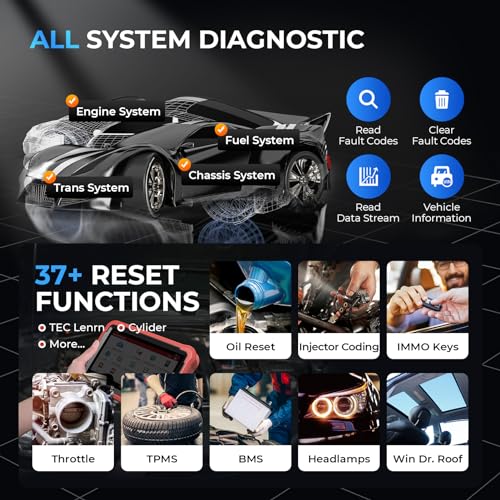 ALL SYSTEM DIAGNOSTIC

Engine System
Fuel System
Chassis System
Trans System

Read Fault Codes
Clear Fault Codes
Read Data Stream
Vehicle Information

37+ RESET FUNCTIONS

TEC Lenrn
Cylider
More...

Oil Reset
Injector Coding
IMMO Keys
Throttle
TPMS
BMS
Headlamps
Win Dr. Roof