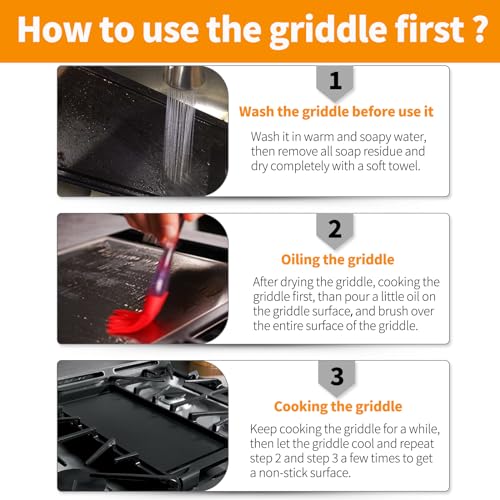 How to use the griddle first ?

1

Wash the griddle before use it

Wash it in warm and soapy water, then remove all soap residue and dry completely with a soft towel.

2

Oiling the griddle

After drying the griddle, cooking the griddle first, than pour a little oil on the griddle surface, and brush over the entire surface of the griddle.

3

Cooking the griddle

Keep cooking the griddle for a while, then let the griddle cool and repeat step 2 and step 3 a few times to get a non-stick surface.