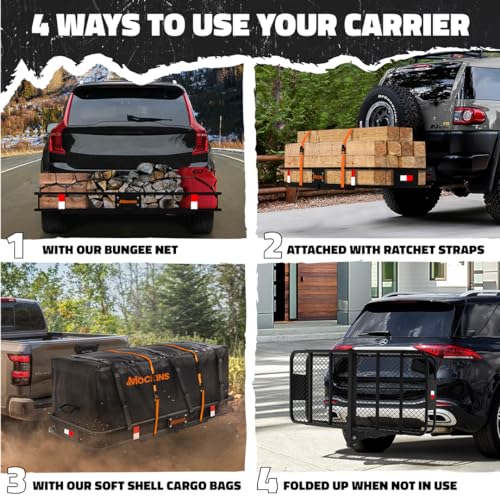 4 WAYS TO USE YOUR CARRIER

1 WITH OUR BUNGEE NET

2 ATTACHED WITH RATCHET STRAPS

MOCKINS

3 WITH OUR SOFT SHELL CARGO BAGS

4 FOLDED UP WHEN NOT IN USE