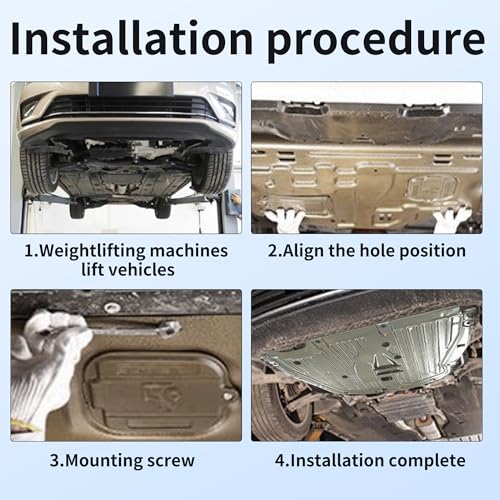 Installation procedure

1.Weightlifting machines lift vehicles

2.Align the hole position

3.Mounting screw

4.Installation complete