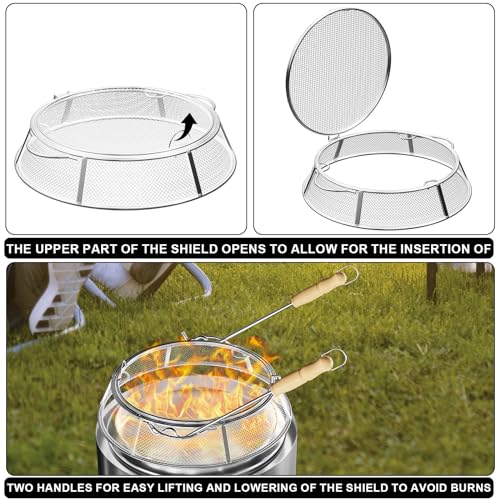 THE UPPER PART OF THE SHIELD OPENS TO ALLOW FOR THE INSERTION OF

TWO HANDLES FOR EASY LIFTING AND LOWERING OF THE SHIELD TO AVOID BURNS