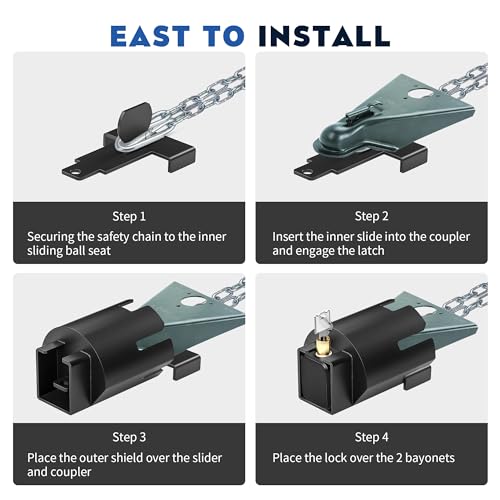 EAST TO INSTALL

Step 1
Securing the safety chain to the inner sliding ball seat

Step 2
Insert the inner slide into the coupler and engage the latch

Step 3
Place the outer shield over the slider and coupler

Step 4
Place the lock over the 2 bayonets