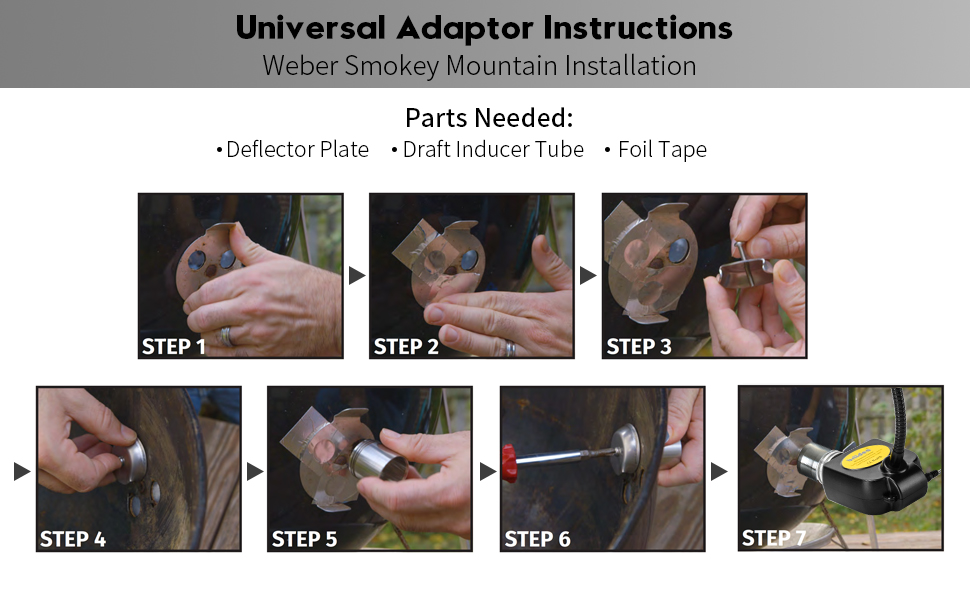 Universal Adaptor Instructions
Weber Smokey Mountain Installation

Parts Needed:
• Deflector Plate • Draft Inducer Tube • Foil Tape

STEP 1
STEP 2
STEP 3
STEP 4
STEP 5
STEP 6
STEP 7