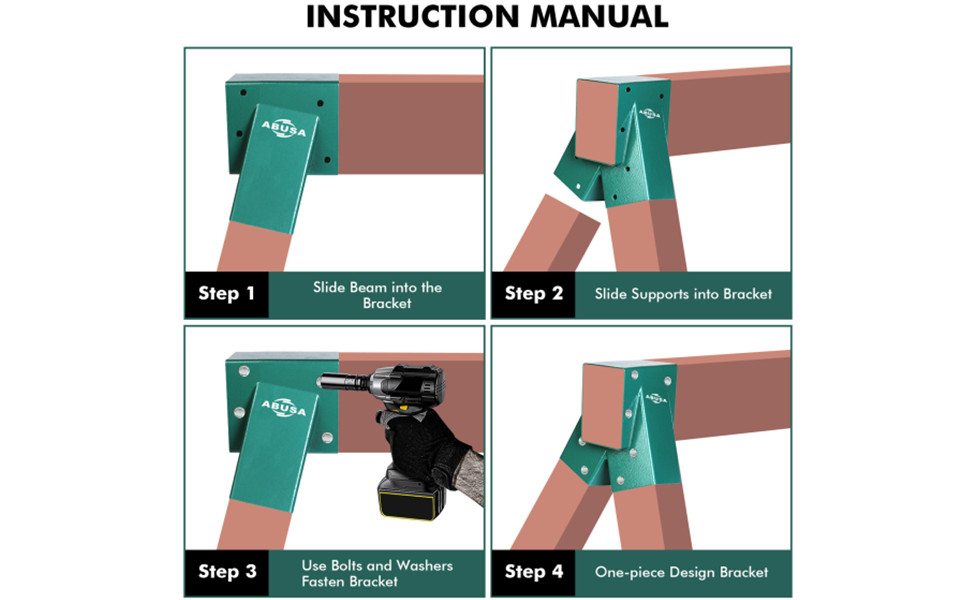 INSTRUCTION MANUAL

ABUSA

Step 1 Slide Beam into the Bracket

ABUSA

Step 2 Slide Supports into Bracket

ABUSA

Step 3 Use Bolts and Washers Fasten Bracket

ABUSA

Step 4 One-piece Design Bracket