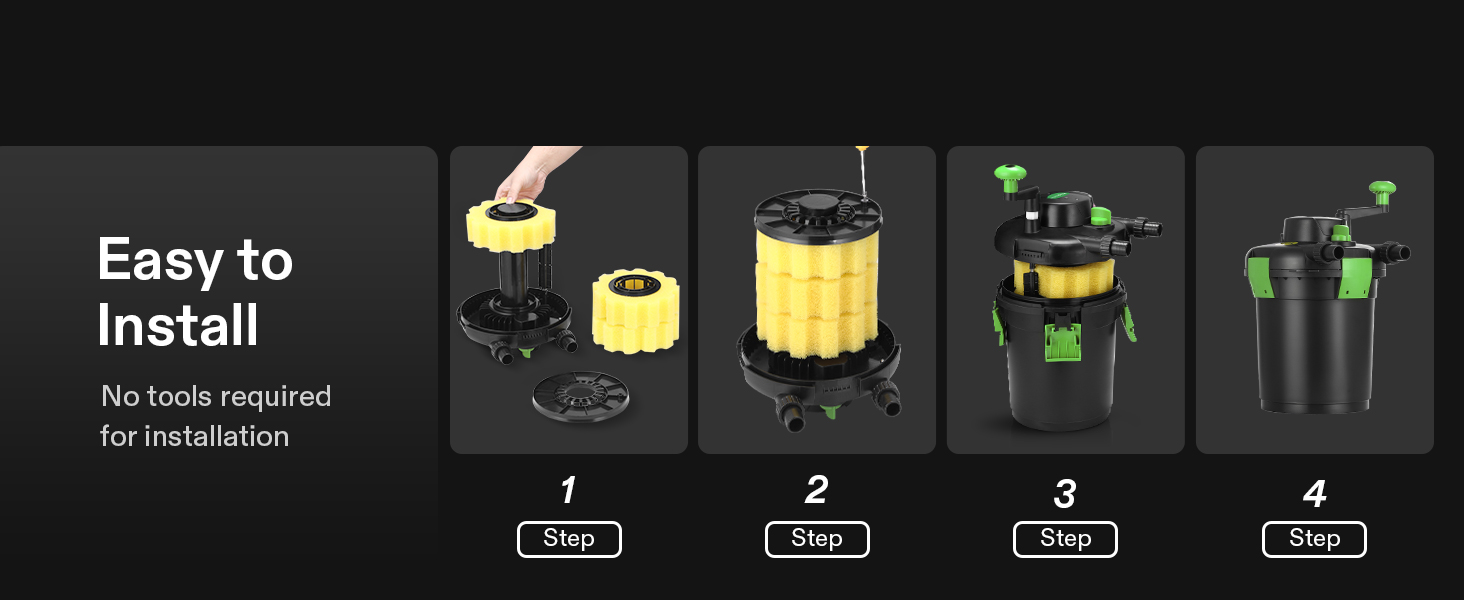 Easy to Install

No tools required for installation

1
Step

2
Step

3
Step

4
Step