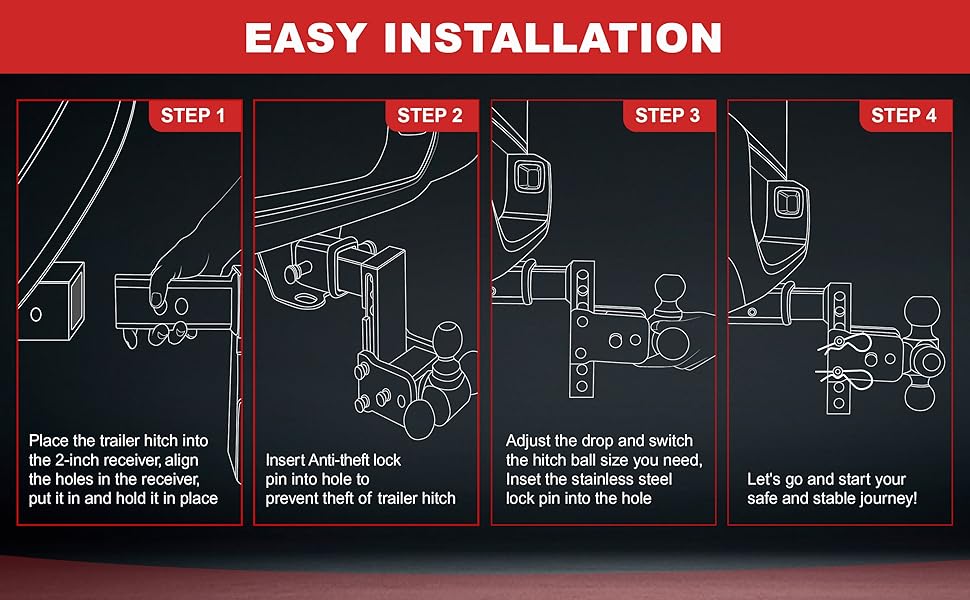 EASY INSTALLATION

STEP 1

Place the trailer hitch into the 2-inch receiver, align the holes in the receiver, put it in and hold it in place

STEP 2

Insert Anti-theft lock pin into hole to prevent theft of trailer hitch

STEP 3

Adjust the drop and switch the hitch ball size you need, Inset the stainless steel lock pin into the hole

STEP 4

Let's go and start your safe and stable journey!