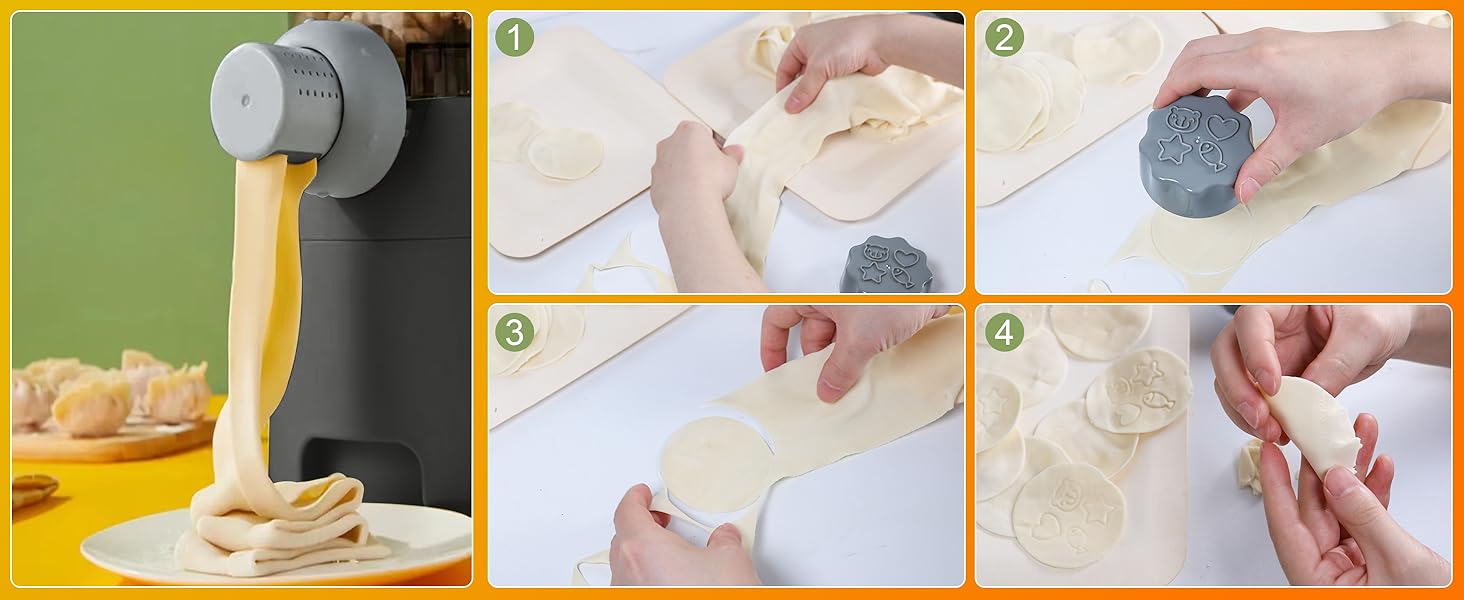 1

2

3

4