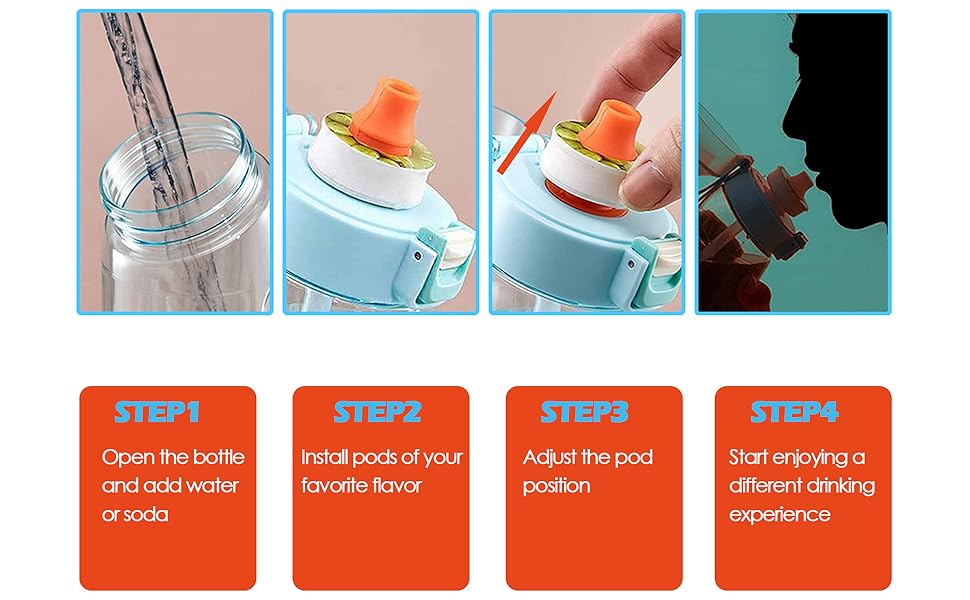 STEP1
Open the bottle and add water or soda

STEP2
Install pods of your favorite flavor

STEP3
Adjust the pod position

STEP4
Start enjoying a different drinking experience