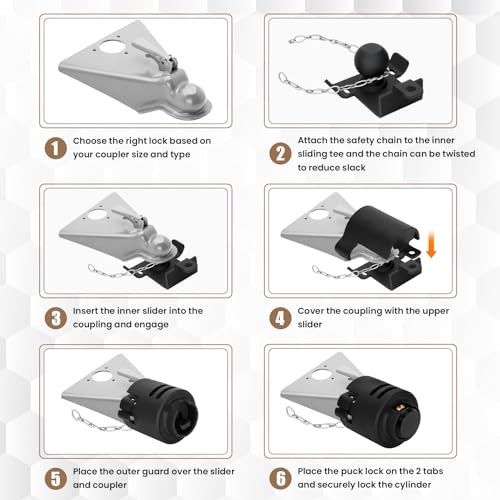 1 Choose the right lock based on your coupler size and type

2 Attach the safety chain to the inner sliding tee and the chain can be twisted to reduce slack

3 Insert the inner slider into the coupling and engage

4 Cover the coupling with the upper slider

5 Place the outer guard over the slider and coupler

6 Place the puck lock on the 2 tabs and securely lock the cylinder