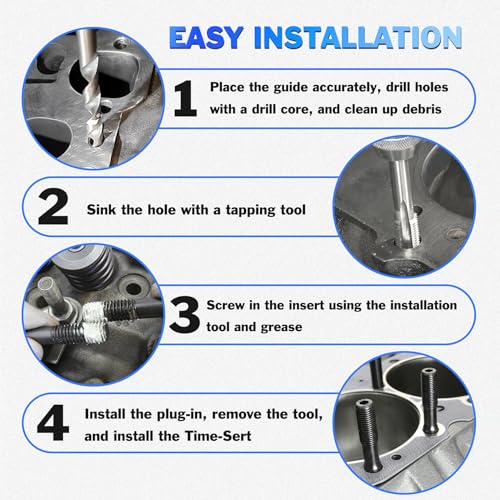 EASY INSTALLATION

1 Place the guide accurately, drill holes with a drill core, and clean up debris

2 Sink the hole with a tapping tool

3 Screw in the insert using the installation tool and grease

4 Install the plug-in, remove the tool, and install the Time-Sert