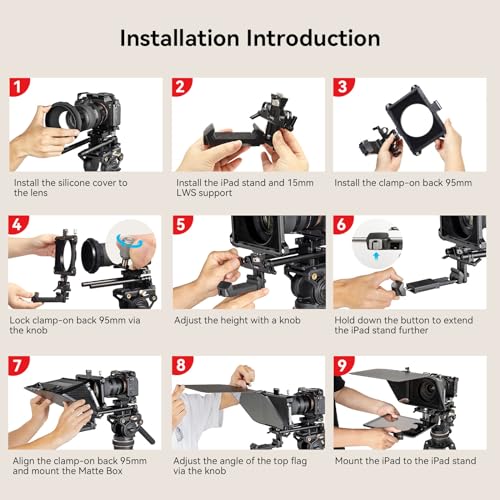 Installation Introduction

1
Install the silicone cover to the lens

2
Install the iPad stand and 15mm LWS support

3
Install the clamp-on back 95mm

4
Lock clamp-on back 95mm via the knob

5
Adjust the height with a knob

6
Hold down the button to extend the iPad stand further

7
Align the clamp-on back 95mm and mount the Matte Box

8
Adjust the angle of the top flag via the knob

9
Mount the iPad to the iPad stand