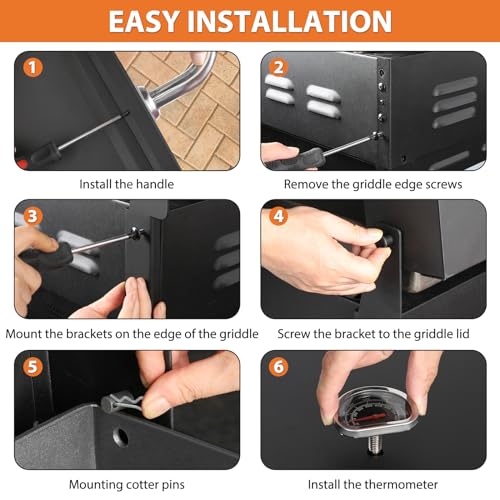 EASY INSTALLATION

1

Install the handle

2

Remove the griddle edge screws

3

Mount the brackets on the edge of the griddle

4

Screw the bracket to the griddle lid

5

Mounting cotter pins

6

Install the thermometer