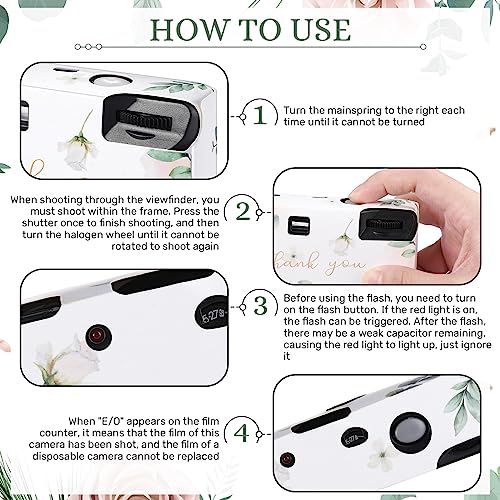 HOW TO USE

1

Turn the mainspring to the right each time until it cannot be turned

When shooting through the viewfinder, you must shoot within the frame. Press the shutter once to finish shooting, and then turn the halogen wheel until it cannot be rotated to shoot again

2

hank you

3

Before using the flash, you need to turn on the flash button. If the red light is on, the flash can be triggered. After the flash, there may be a weak capacitor remaining, causing the red light to light up, just ignore it

When "E/O" appears on the film counter, it means that the film of this camera has been shot, and the film of a disposable camera cannot be replaced

4