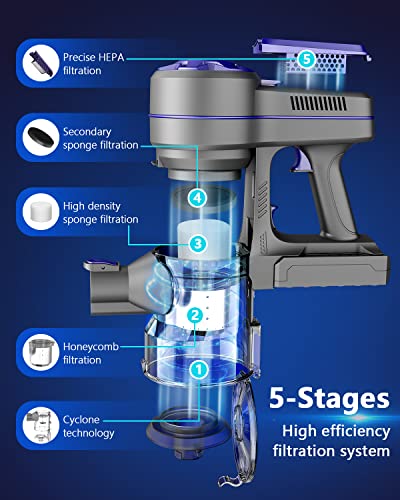 Precise HEPA filtration

5

Secondary sponge filtration

4

High density sponge filtration

3

2

Honeycomb filtration

1

Cyclone technology

5-Stages

High efficiency filtration system