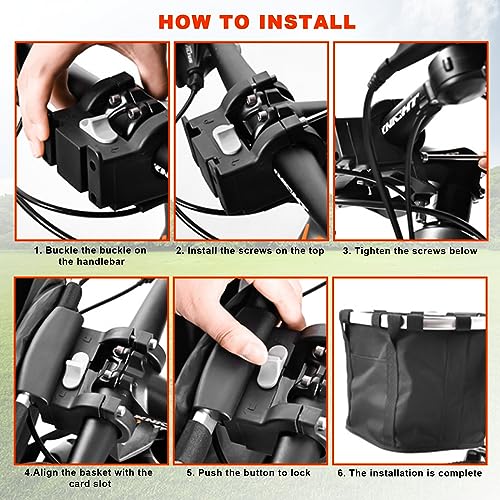 HOW TO INSTALL

KNIGHT

1. Buckle the buckle on the handlebar

2. Install the screws on the top

3. Tighten the screws below

4.Align the basket with the card slot

5. Push the button to lock

6. The installation is complete