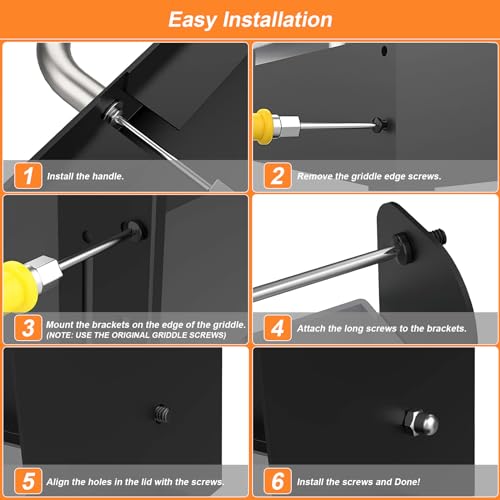 Easy Installation

1 Install the handle.

2 Remove the griddle edge screws.

3 Mount the brackets on the edge of the griddle. (NOTE: USE THE ORIGINAL GRIDDLE SCREWS)

4 Attach the long screws to the brackets.

5 Align the holes in the lid with the screws.

6 Install the screws and Done!