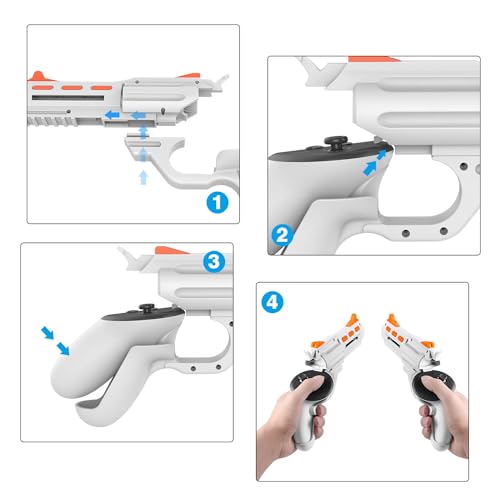 1

2

3

4