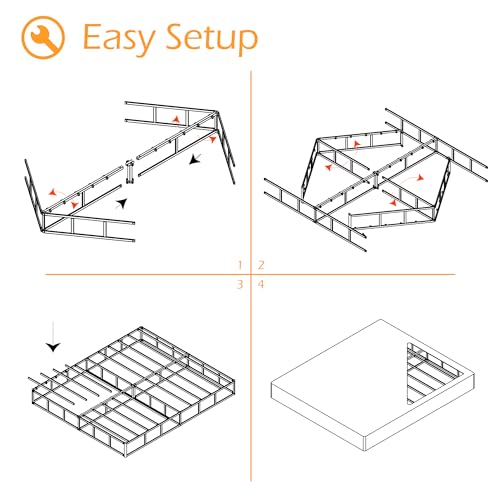 Easy Setup

1 2
3 4