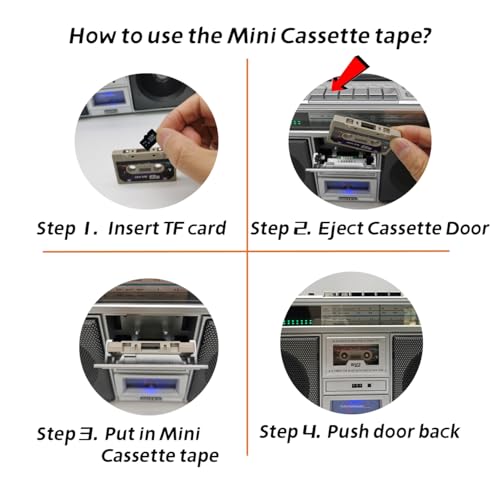 How to use the Mini Cassette tape?

Step 1. Insert TF card

Step 2. Eject Cassette Door

Step 3. Put in Mini Cassette tape

Step 4. Push door back