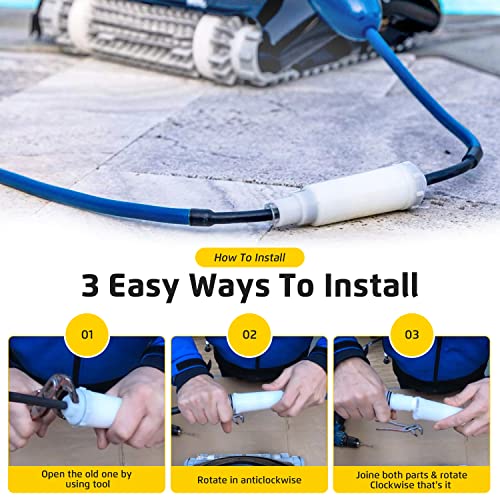 How To Install

3 Easy Ways To Install

01

Open the old one by using tool

02

Rotate in anticlockwise

03

Joine both parts & rotate Clockwise that's it