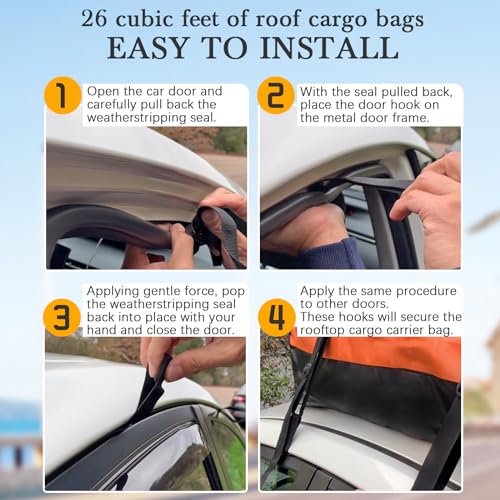 26 cubic feet of roof cargo bags
EASY TO INSTALL

1
Open the car door and carefully pull back the weatherstripping seal.

2
With the seal pulled back, place the door hook on the metal door frame.

3
Applying gentle force, pop the weatherstripping seal back into place with your hand and close the door.

4
Apply the same procedure to other doors.
These hooks will secure the rooftop cargo carrier bag.