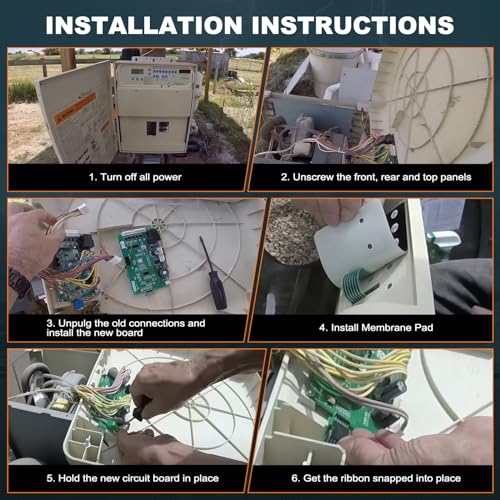 INSTALLATION INSTRUCTIONS

1. Turn off all power

2. Unscrew the front, rear and top panels

3. Unpulg the old connections and install the new board

4. Install Membrane Pad

5. Hold the new circuit board in place

6. Get the ribbon snapped into place