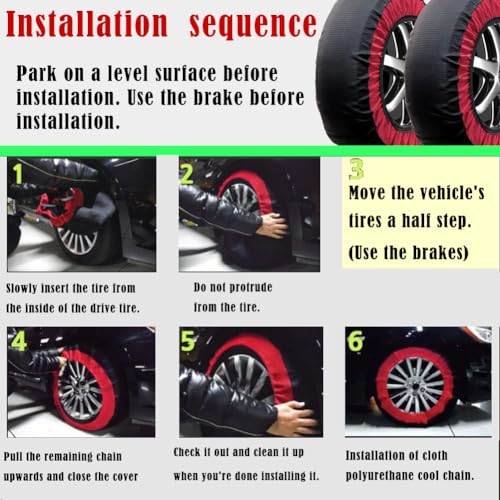 Installation sequence

Park on a level surface before installation. Use the brake before installation.

1

Slowly insert the tire from the inside of the drive tire.

2

Do not protrude from the tire.

3

Move the vehicle's tires a half step. (Use the brakes)

4

Pull the remaining chain upwards and close the cover

5

Check it out and clean it up when you're done installing it.

6

Installation of cloth polyurethane cool chain.