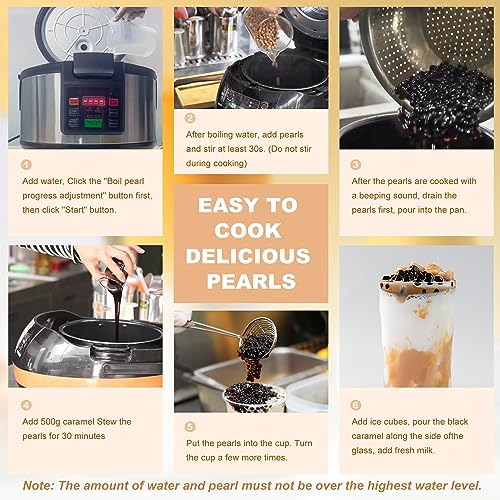 1
Add water, Click the "Boil pearl progress adjustment" button first, then click "Start" button.

2
After boiling water, add pearls and stir at least 30s. (Do not stir during cooking)

3
After the pearls are cooked with a beeping sound, drain the pearls first, pour into the pan.

EASY TO COOK DELICIOUS PEARLS

4
Add 500g caramel Stew the pearls for 30 minutes

5
Put the pearls into the cup. Turn the cup a few more times.

6
Add ice cubes, pour the black caramel along the side ofthe glass, add fresh milk.

Note: The amount of water and pearl must not be over the highest water level.