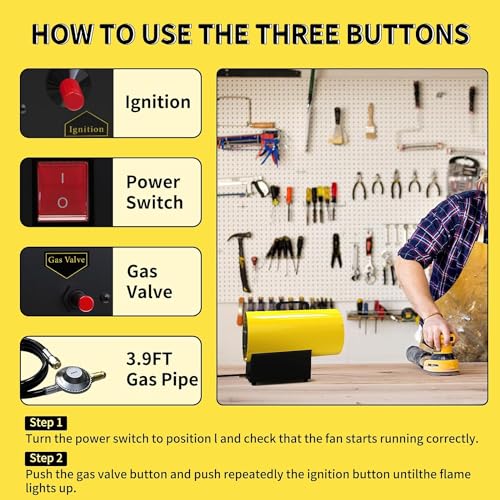 HOW TO USE THE THREE BUTTONS

Ignition

Ignition

I
O

Power Switch

Gas Valve

Gas Valve

3.9FT Gas Pipe

Step 1
Turn the power switch to position l and check that the fan starts running correctly.

Step 2
Push the gas valve button and push repeatedly the ignition button untilthe flame lights up.