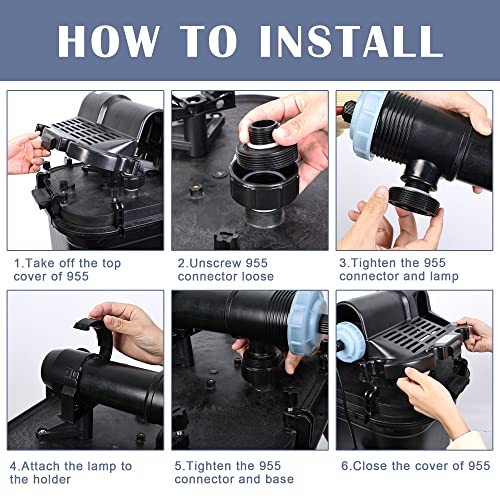 HOW TO INSTALL

1.Take off the top cover of 955

2.Unscrew 955 connector loose

3.Tighten the 955 connector and lamp

4.Attach the lamp to the holder

5.Tighten the 955 connector and base

6.Close the cover of 955