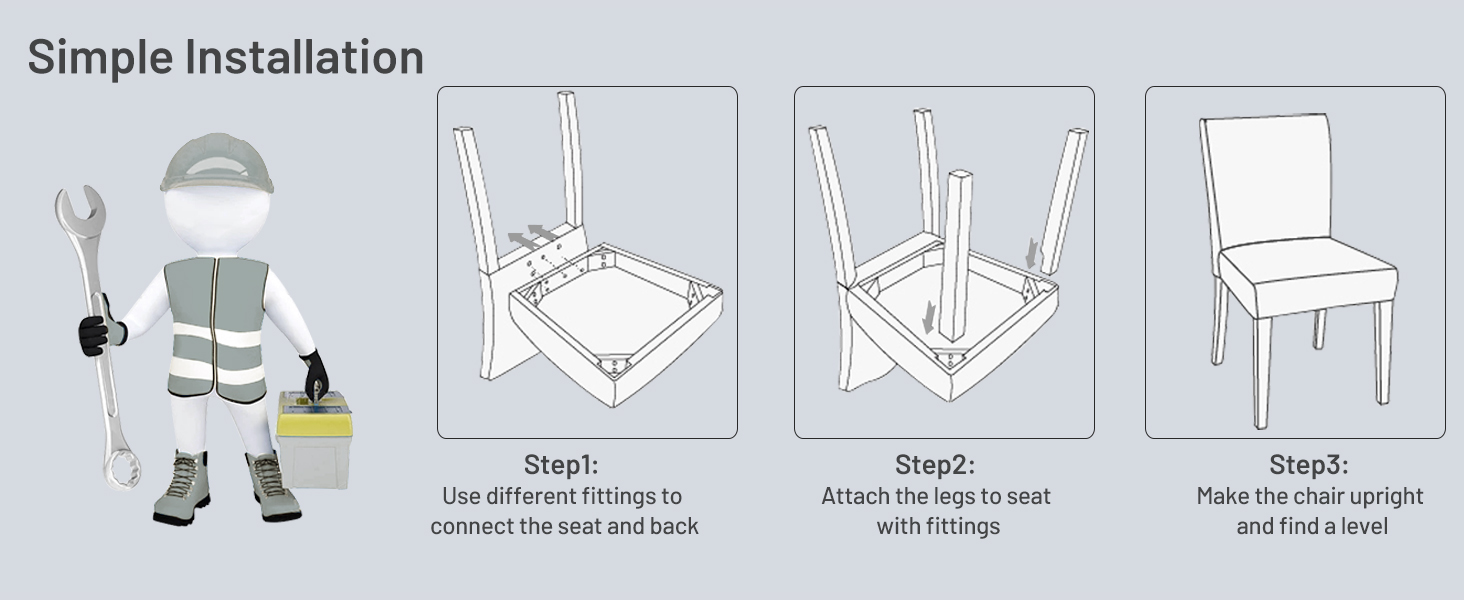 Simple Installation

Step1:
Use different fittings to connect the seat and back

Step2:
Attach the legs to seat with fittings

Step3:
Make the chair upright and find a level