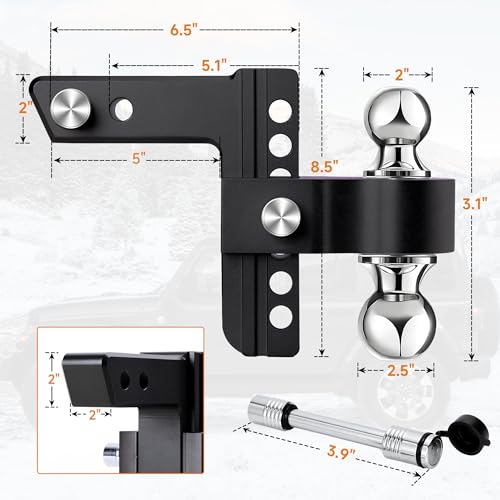 6.5"
5.1"
2"
5"
8.5"
2"
3.1"
2.5"
2"
2"
3.9"