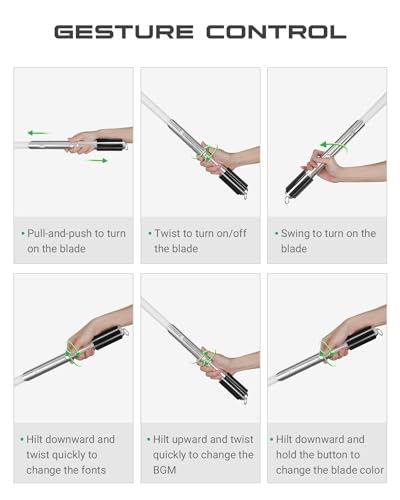 GESTURE CONTROL

• Pull-and-push to turn on the blade

• Twist to turn on/off the blade

• Swing to turn on the blade

• Hilt downward and twist quickly to change the fonts

• Hilt upward and twist quickly to change the BGM

• Hilt downward and hold the button to change the blade color