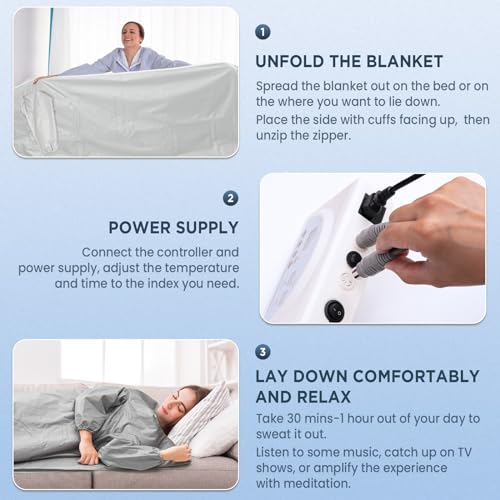 1

UNFOLD THE BLANKET

Spread the blanket out on the bed or on the where you want to lie down.

Place the side with cuffs facing up, then unzip the zipper.

2

POWER SUPPLY

Connect the controller and power supply, adjust the temperature and time to the index you need.

3

LAY DOWN COMFORTABLY AND RELAX

Take 30 mins-1 hour out of your day to sweat it out.

Listen to some music, catch up on TV shows, or amplify the experience with meditation.