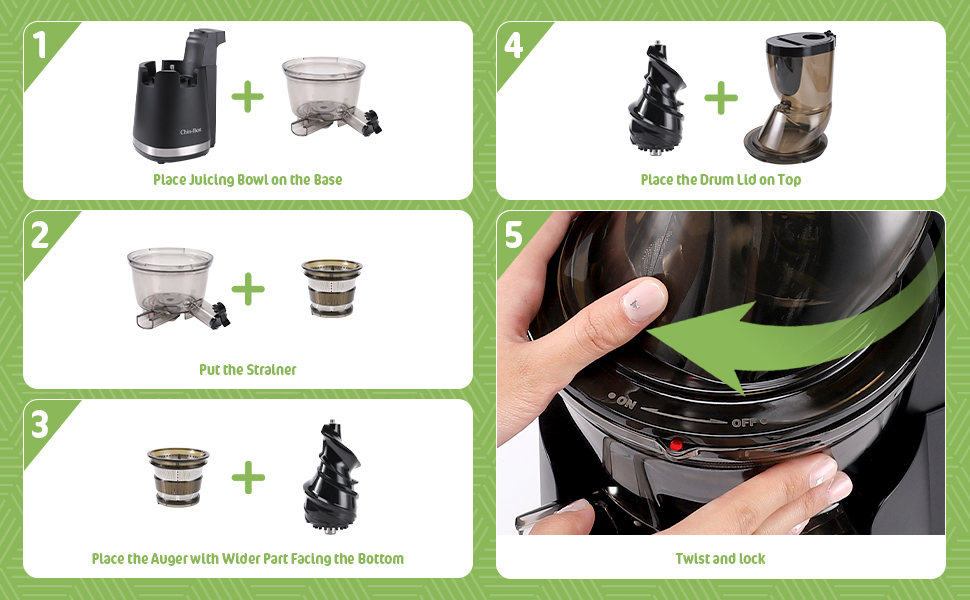 1

Chin-Best

Place Juicing Bowl on the Base

2

Put the Strainer

3

Place the Auger with Wider Part Facing the Bottom

4

Place the Drum Lid on Top

5

ON

OFF

Twist and lock