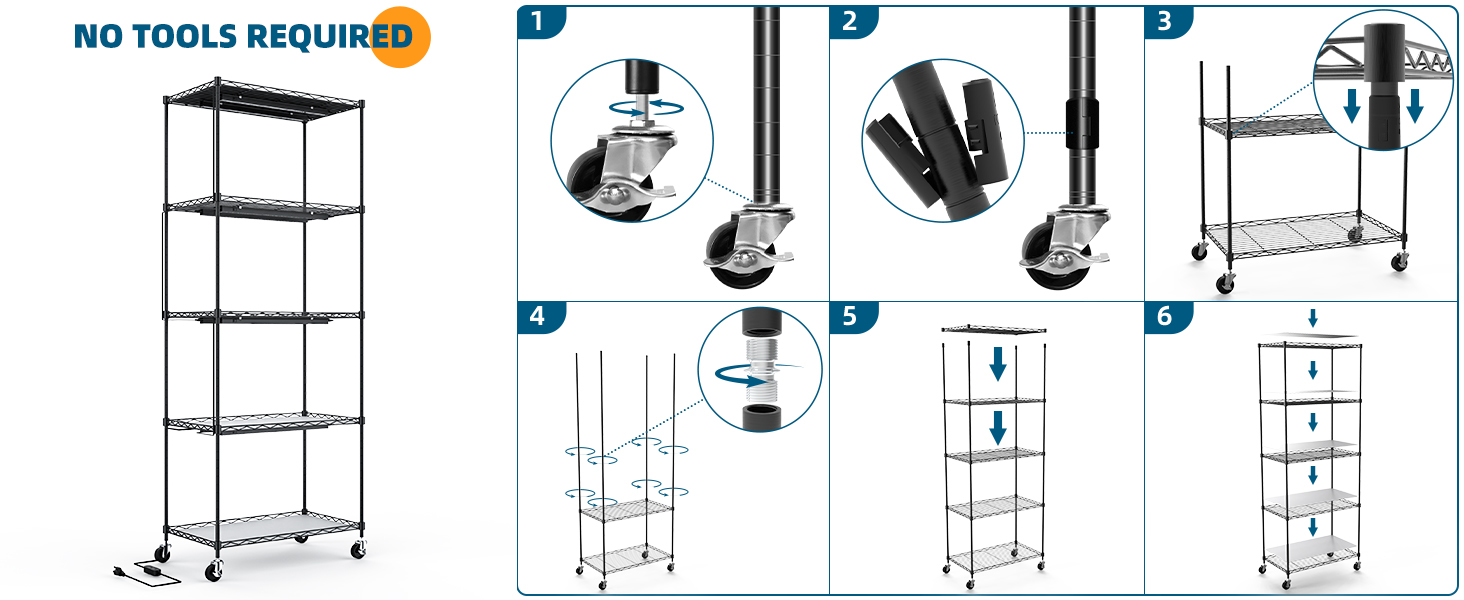 NO TOOLS REQUIRED

1

2

3

4

5

6