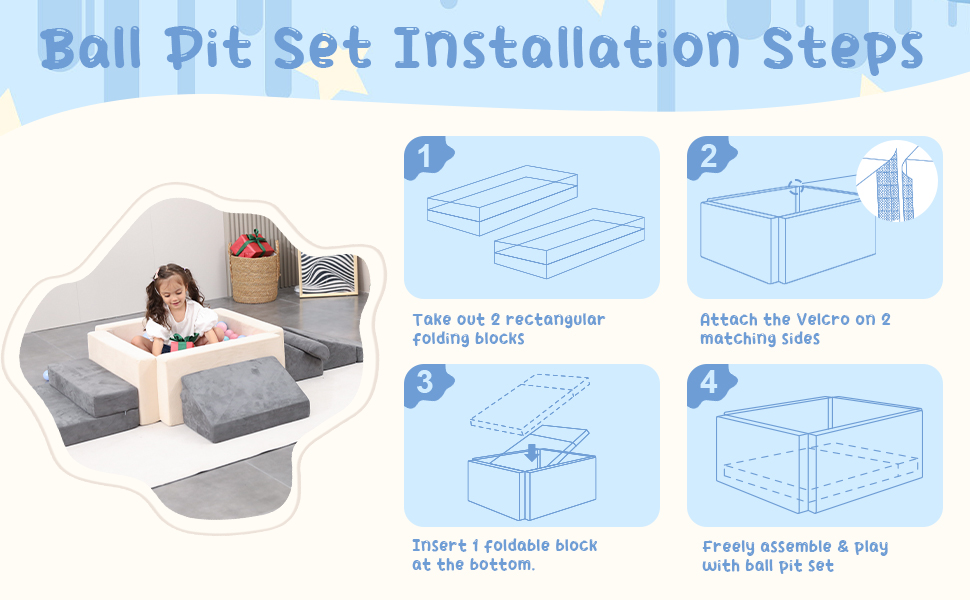 Ball Pit Set Installation Steps

1

Take out 2 rectangular folding blocks

2

Attach the Velcro on 2 matching sides

3

Insert 1 foldable block at the bottom.

4

Freely assemble & play with ball pit set