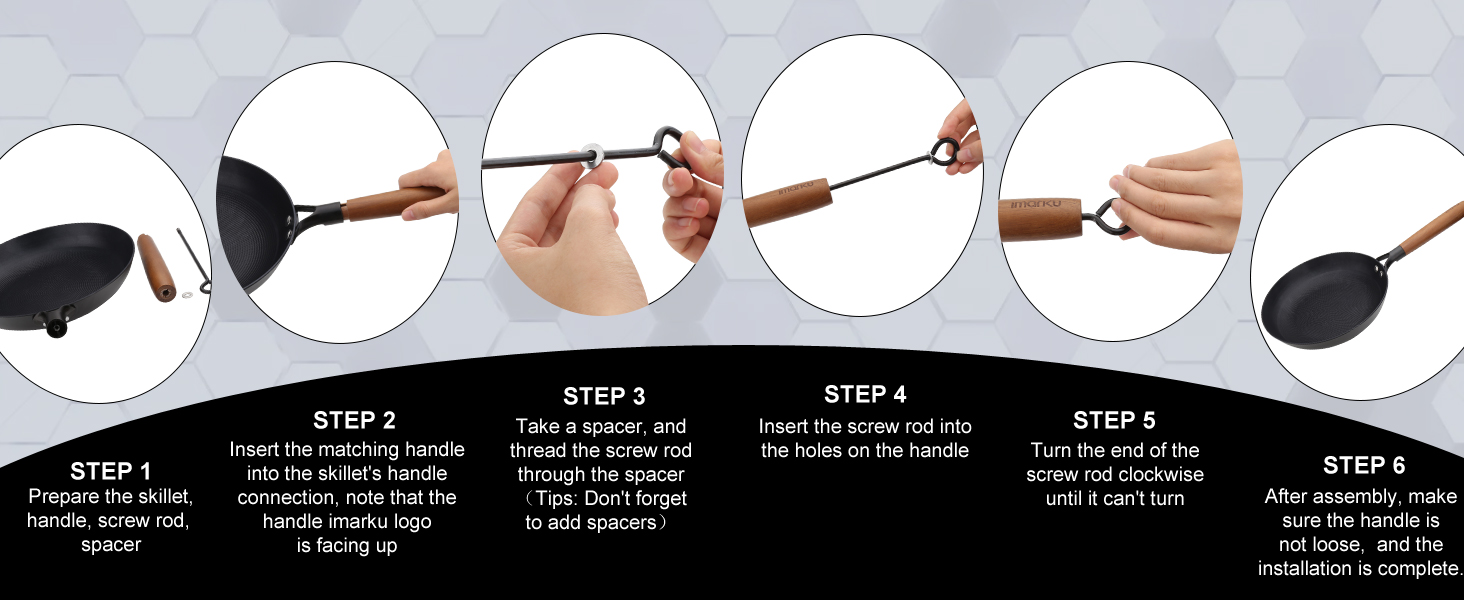 imarku

imarku

STEP 1
Prepare the skillet, handle, screw rod, spacer

STEP 2
Insert the matching handle into the skillet's handle connection, note that the handle imarku logo is facing up

STEP 3
Take a spacer, and thread the screw rod through the spacer （Tips: Don't forget to add spacers）

STEP 4
Insert the screw rod into the holes on the handle

STEP 5
Turn the end of the screw rod clockwise until it can't turn

STEP 6
After assembly, make sure the handle is not loose, and the installation is complete.