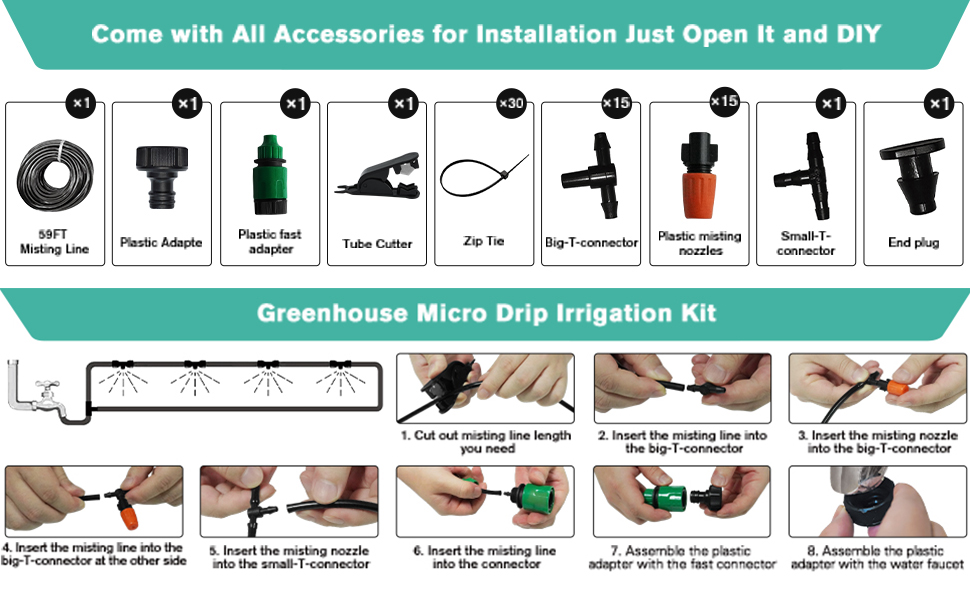 Come with All Accessories for Installation Just Open It and DIY

×1
59FT Misting Line

×1
Plastic Adapte

×1
Plastic fast adapter

×1
Tube Cutter

×30
Zip Tie

×15
Big-T-connector

×15
Plastic misting nozzles

×1
Small-T-connector

×1
End plug

Greenhouse Micro Drip Irrigation Kit

1. Cut out misting line length you need

2. Insert the misting line into the big-T-connector

3. Insert the misting nozzle into the big-T-connector

4. Insert the misting line into the big-T-connector at the other side

5. Insert the misting nozzle into the small-T-connector

6. Insert the misting line into the connector

7. Assemble the plastic adapter with the fast connector

8. Assemble the plastic adapter with the water faucet