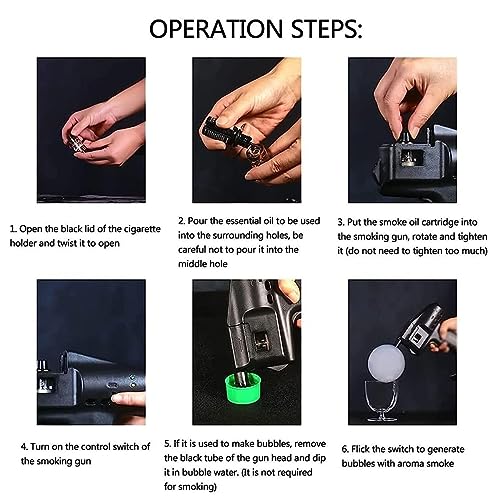 OPERATION STEPS:

1. Open the black lid of the cigarette holder and twist it to open

2. Pour the essential oil to be used into the surrounding holes, be careful not to pour it into the middle hole

3. Put the smoke oil cartridge into the smoking gun, rotate and tighten it (do not need to tighten too much)

4. Turn on the control switch of the smoking gun

5. If it is used to make bubbles, remove the black tube of the gun head and dip it in bubble water. (It is not required for smoking)

6. Flick the switch to generate bubbles with aroma smoke