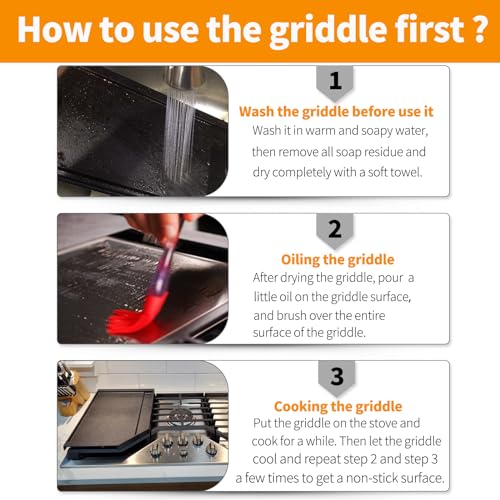 How to use the griddle first ?

1

Wash the griddle before use it

Wash it in warm and soapy water, then remove all soap residue and dry completely with a soft towel.

2

Oiling the griddle

After drying the griddle, pour a little oil on the griddle surface, and brush over the entire surface of the griddle.

3

Cooking the griddle

Put the griddle on the stove and cook for a while. Then let the griddle cool and repeat step 2 and step 3 a few times to get a non-stick surface.