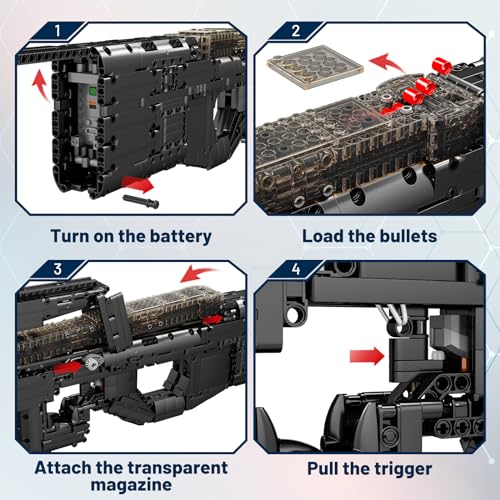 1

Turn on the battery

2

Load the bullets

3

Attach the transparent magazine

4

Pull the trigger