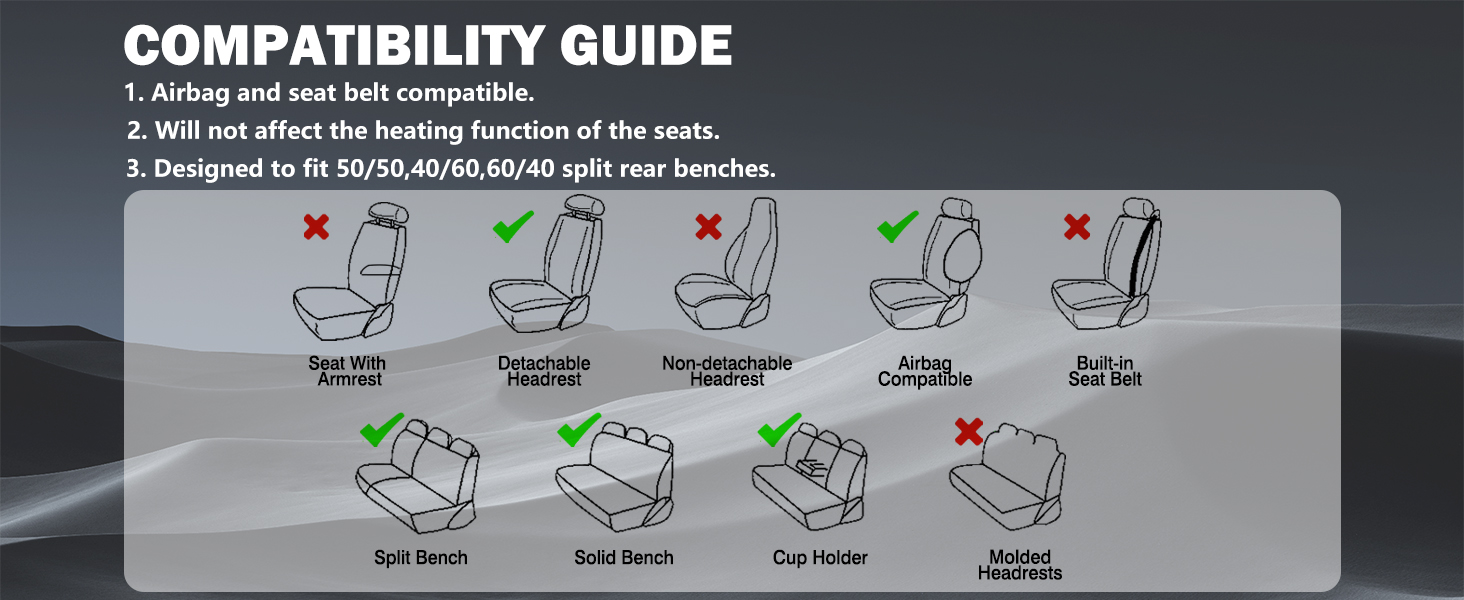 COMPATIBILITY GUIDE

1. Airbag and seat belt compatible.

2. Will not affect the heating function of the seats.

3. Designed to fit 50/50,40/60,60/40 split rear benches.

Seat With Armrest

Detachable Headrest

Non-detachable Headrest

Airbag Compatible

Built-in Seat Belt

Split Bench

Solid Bench

Cup Holder

Molded Headrests