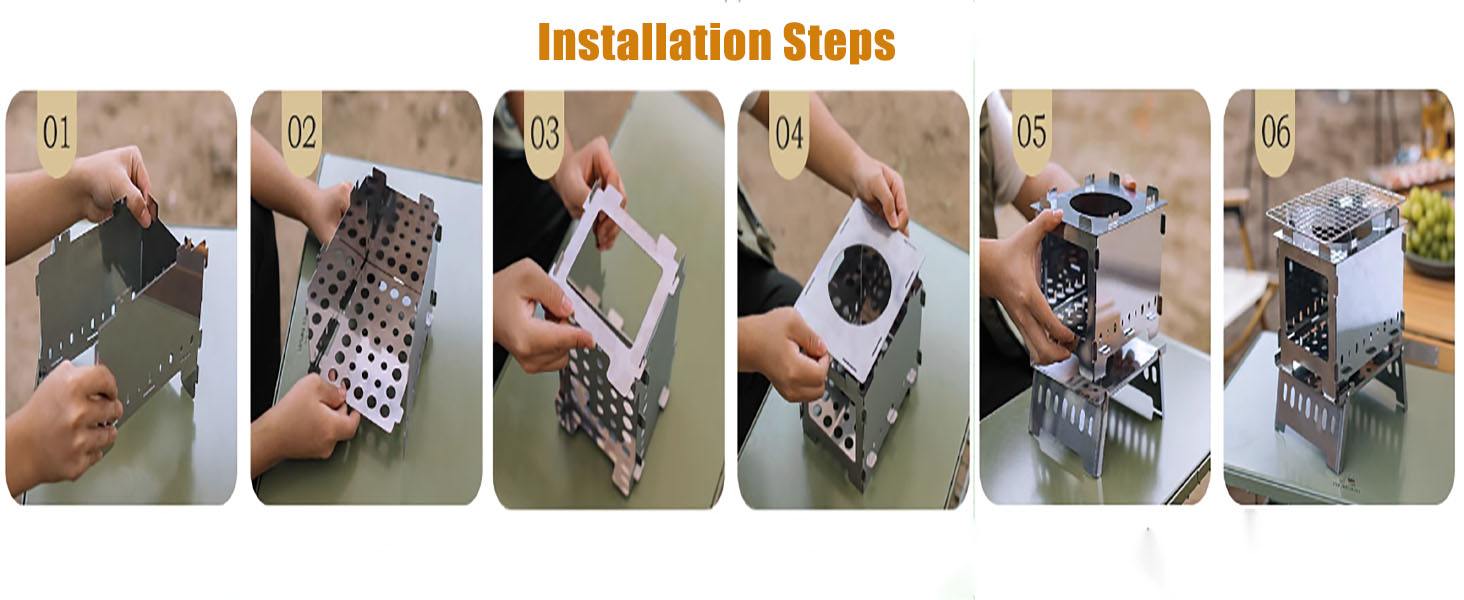 Installation Steps

01

02

03

04

05

06