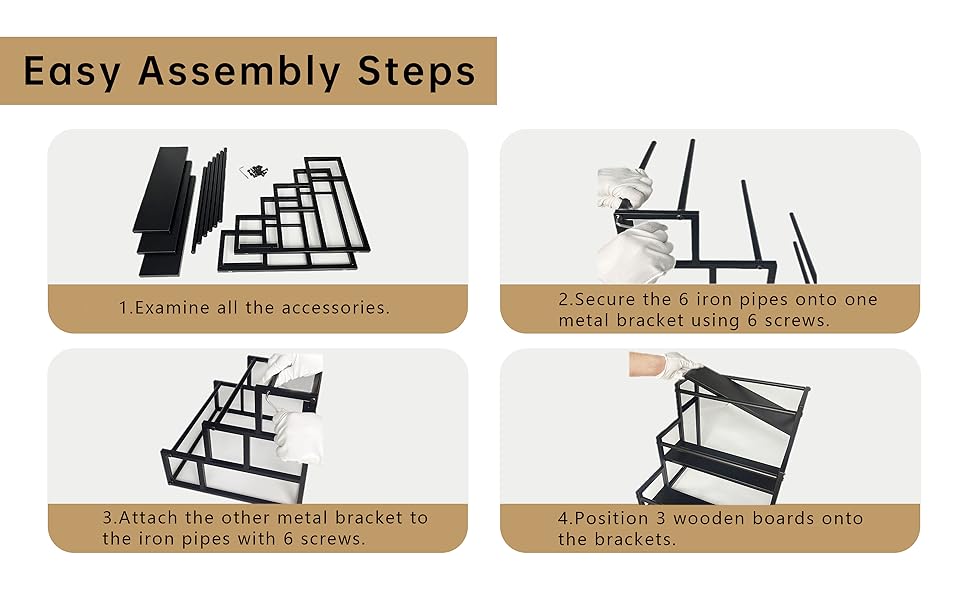 Easy Assembly Steps

1.Examine all the accessories.

2.Secure the 6 iron pipes onto one metal bracket using 6 screws.

3.Attach the other metal bracket to the iron pipes with 6 screws.

4.Position 3 wooden boards onto the brackets.