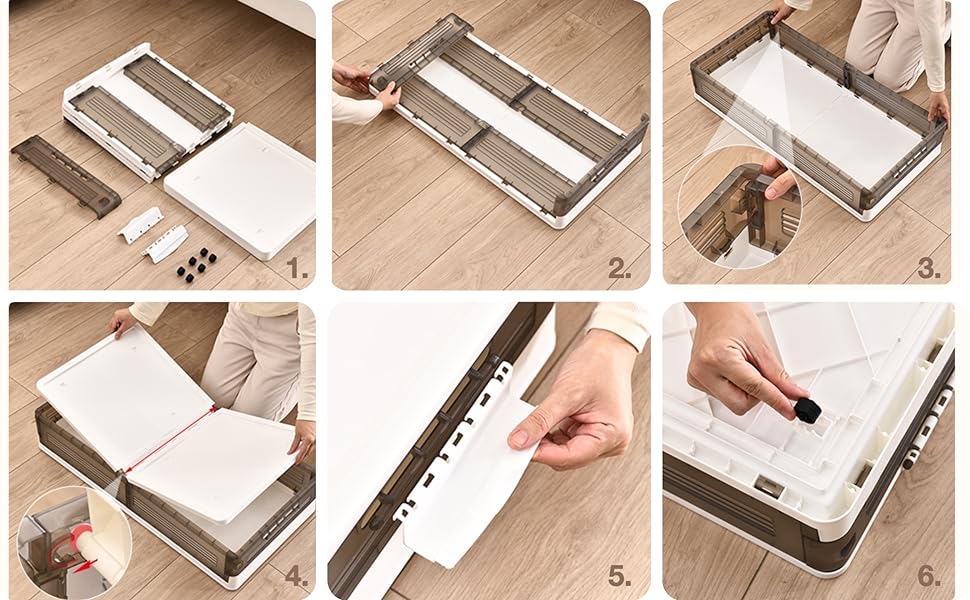 1.

2.

3.

4.

5.

6.