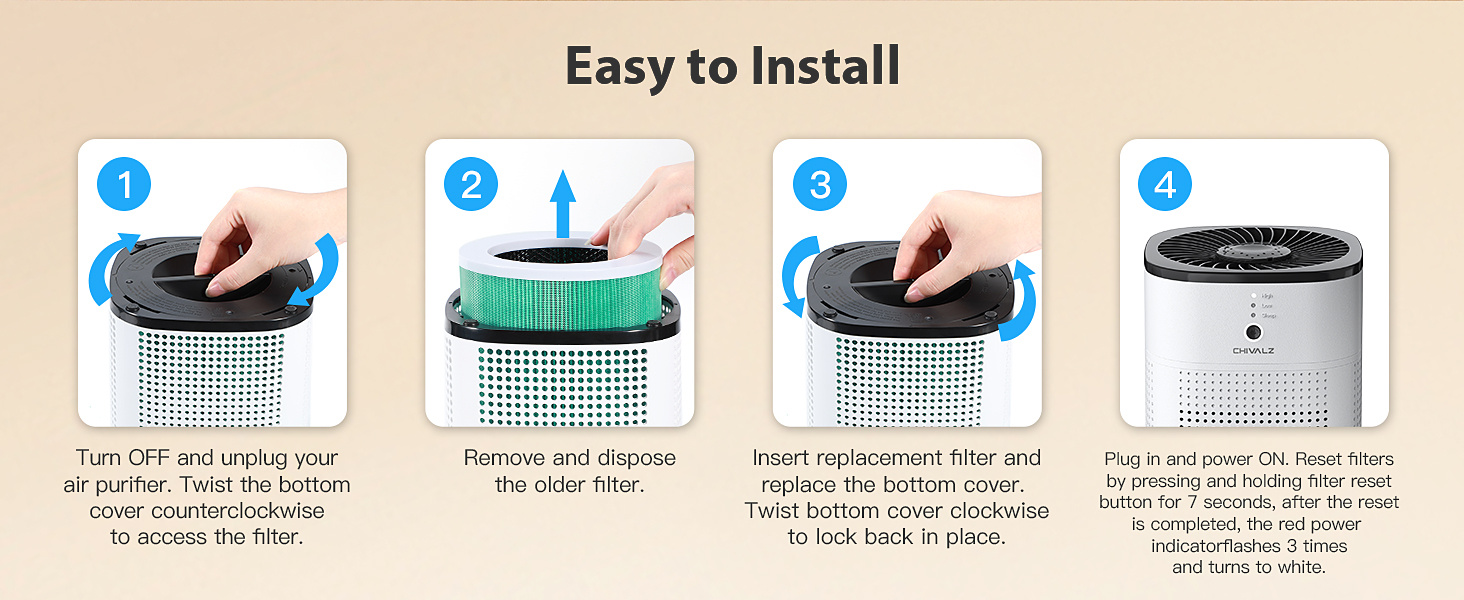 Easy to Install

1

Turn OFF and unplug your air purifier. Twist the bottom cover counterclockwise to access the filter.

2

Remove and dispose the older filter.

3

Insert replacement filter and replace the bottom cover. Twist bottom cover clockwise to lock back in place.

4

High
Low
Sleep

CHIVALZ

Plug in and power ON. Reset filters by pressing and holding filter reset button for 7 seconds, after the reset is completed, the red power indicatorflashes 3 times and turns to white.